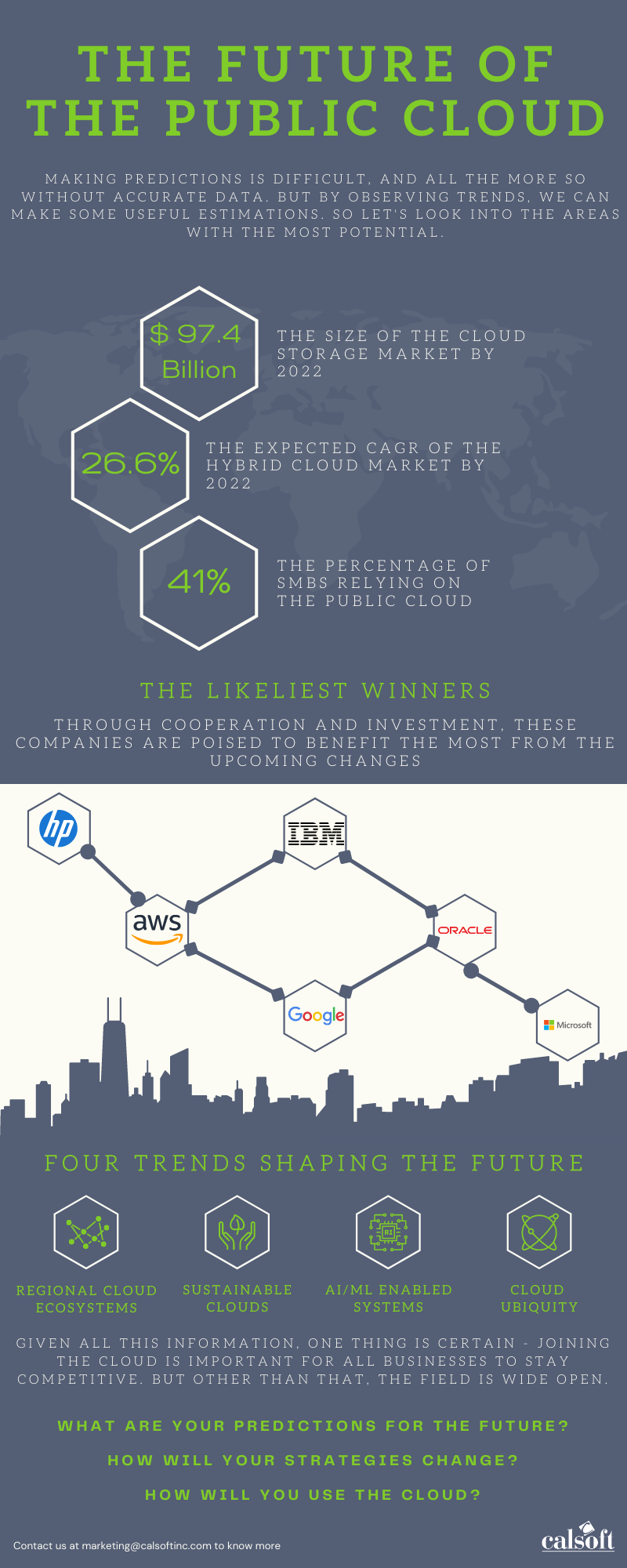 THE FUTURE OF THE PUBLIC CLOUD

MAKING PREDICTIONS IS DIFFICULT, AND ALL THE MORE SO WITHOUT ACCURATE DATA. BUT BY OBSERVING TRENDS, WE CAN MAKE SOME USEFUL ESTIMATIONS. SO LET'S LOOK INTO THE AREAS WITH THE MOST POTENTIAL.

$ 97.4 Billion

THE SIZE OF THE CLOUD STORAGE MARKET BY 2022

26.6%

THE EXPECTED CAGR OF THE HYBRID CLOUD MARKET BY 2022

41%

THE PERCENTAGE OF SMBS RELYING ON THE PUBLIC CLOUD

THE LIKELIEST WINNERS

THROUGH COOPERATION AND INVESTMENT, THESE COMPANIES ARE POISED TO BENEFIT THE MOST FROM THE UPCOMING CHANGES

hp

IBM

aws

ORACLE

Google

Microsoft

FOUR TRENDS SHAPING THE FUTURE

AI

REGIONAL CLOUD ECOSYSTEMS

SUSTAINABLE CLOUDS

AI/ML ENABLED SYSTEMS

CLOUD UBIQUITY

GIVEN ALL THIS INFORMATION, ONE THING IS CERTAIN - JOINING THE CLOUD IS IMPORTANT FOR ALL BUSINESSES TO STAY COMPETITIVE. BUT OTHER THAN THAT, THE FIELD IS WIDE OPEN.

WHAT ARE YOUR PREDICTIONS FOR THE FUTURE?

HOW WILL YOUR STRATEGIES CHANGE?

HOW WILL YOU USE THE CLOUD?

Contact us at marketing@calsoftinc.com to know more

calsoft